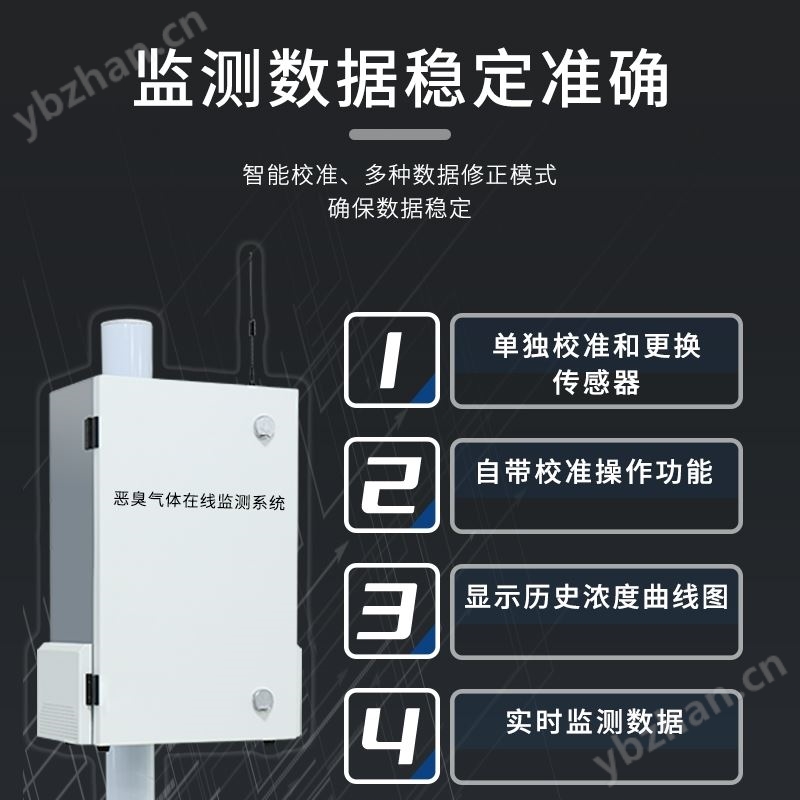 ybzhan.cn

监测数据稳定准确

智能校准、多种数据修正模式
确保数据稳定

恶臭气体在线监测系统

1
单独校准和更换传感器

2
自带校准操作功能

3
显示历史浓度曲线图

4
实时监测数据

ybzhan.cn